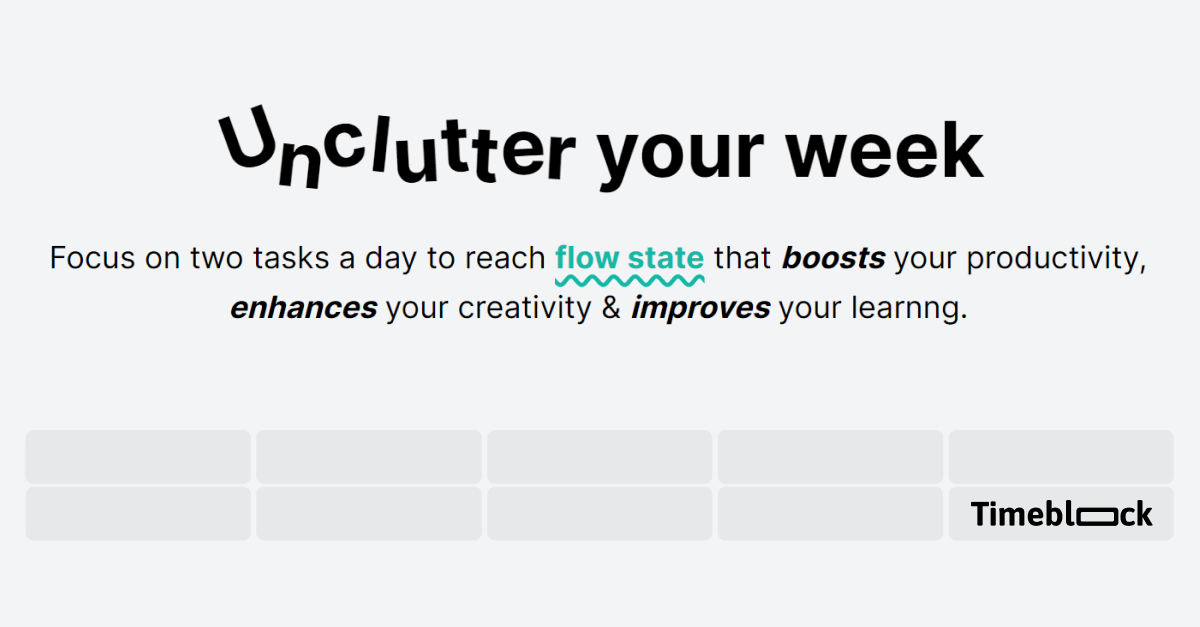 Unclutter your week

Focus on two tasks a day to reach flow state that boosts your productivity, enhances your creativity & improves your learnng.

Timeblock